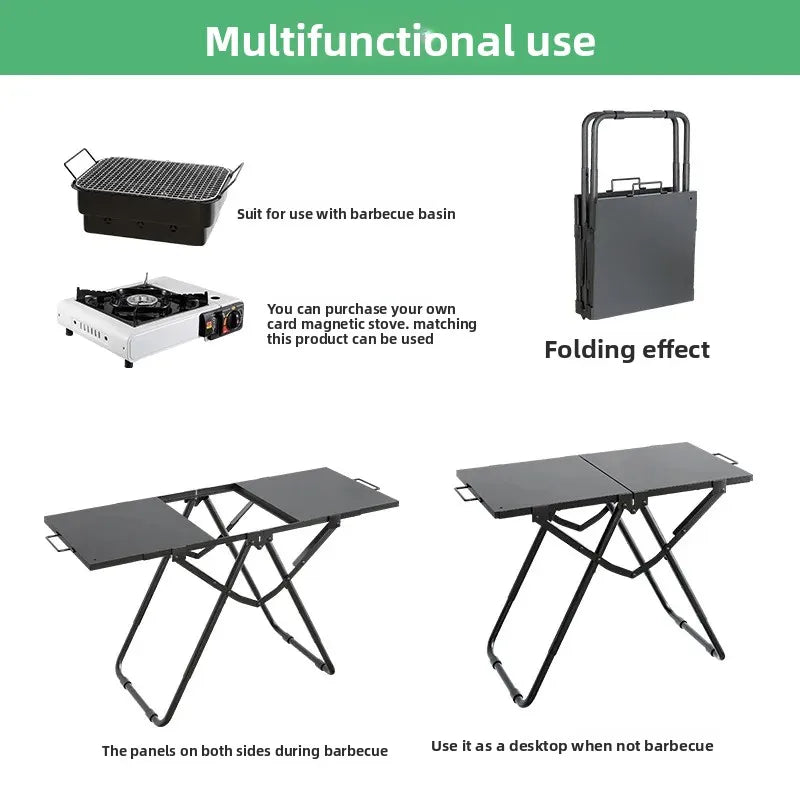 Multifunctional use

Suit for use with barbecue basin

You can purchase your own card magnetic stove. matching this product can be used

Folding effect

The panels on both sides during barbecue

Use it as a desktop when not barbecue