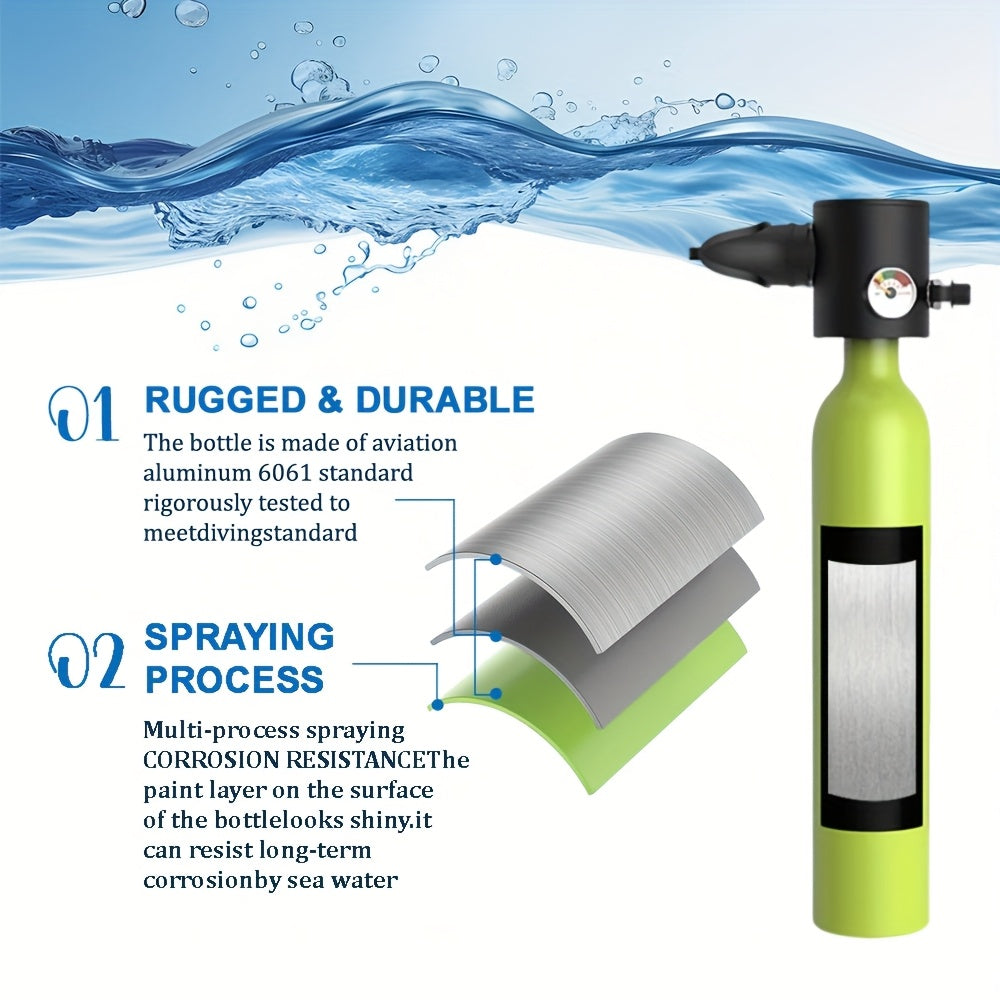 01 RUGGED & DURABLE

The bottle is made of aviation aluminum 6061 standard rigorously tested to meetdivingstandard

02 SPRAYING PROCESS

Multi-process spraying CORROSION RESISTANCEThe paint layer on the surface of the bottlelooks shiny.it can resist long-term corrosionby sea water