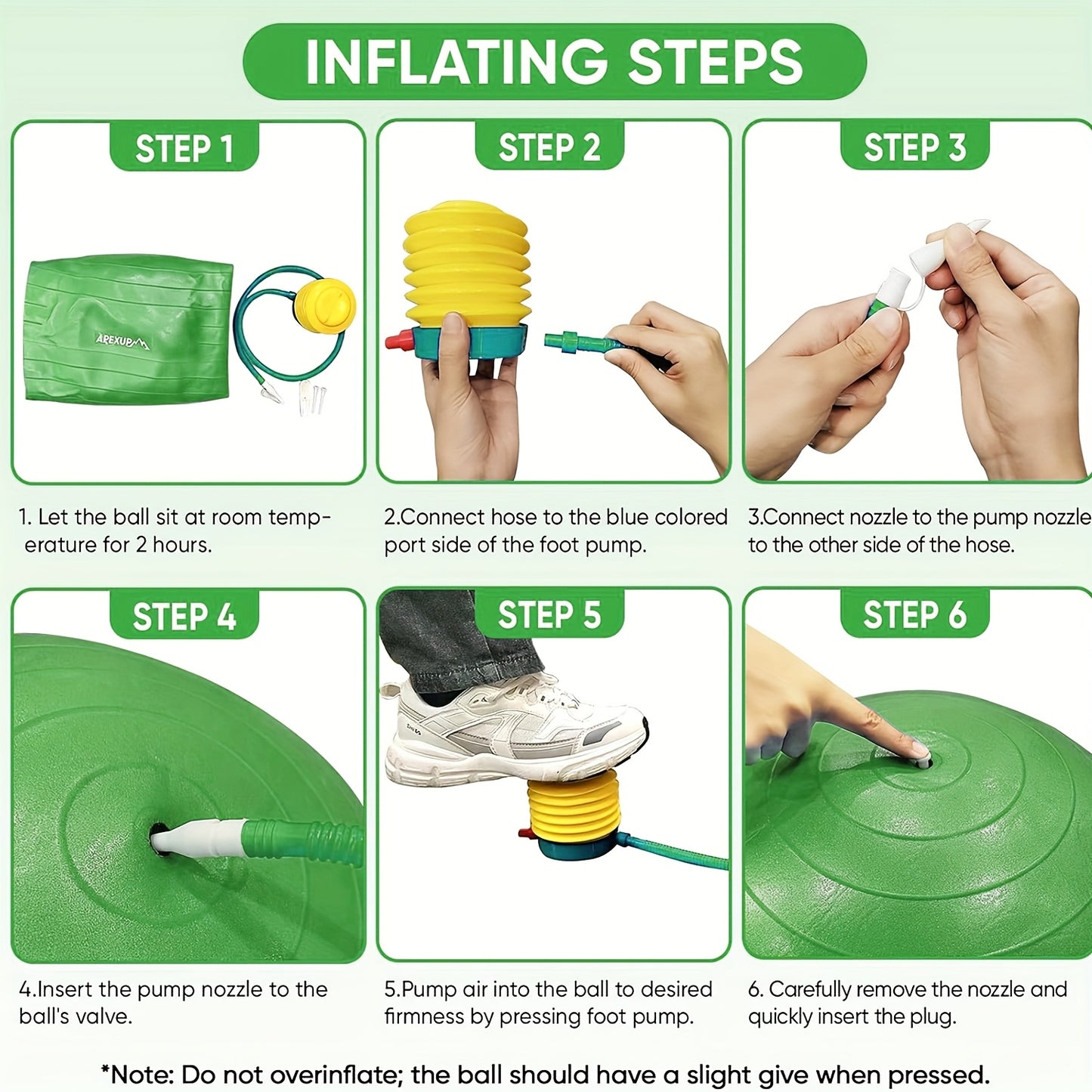 INFLATING STEPS

STEP 1

AREXUP

1. Let the ball sit at room temperature for 2 hours.

STEP 2

2.Connect hose to the blue colored port side of the foot pump.

STEP 3

3.Connect nozzle to the pump nozzle to the other side of the hose.

STEP 4

4.Insert the pump nozzle to the ball's valve.

STEP 5

5.Pump air into the ball to desired firmness by pressing foot pump.

STEP 6

6. Carefully remove the nozzle and quickly insert the plug.

*Note: Do not overinflate; the ball should have a slight give when pressed.