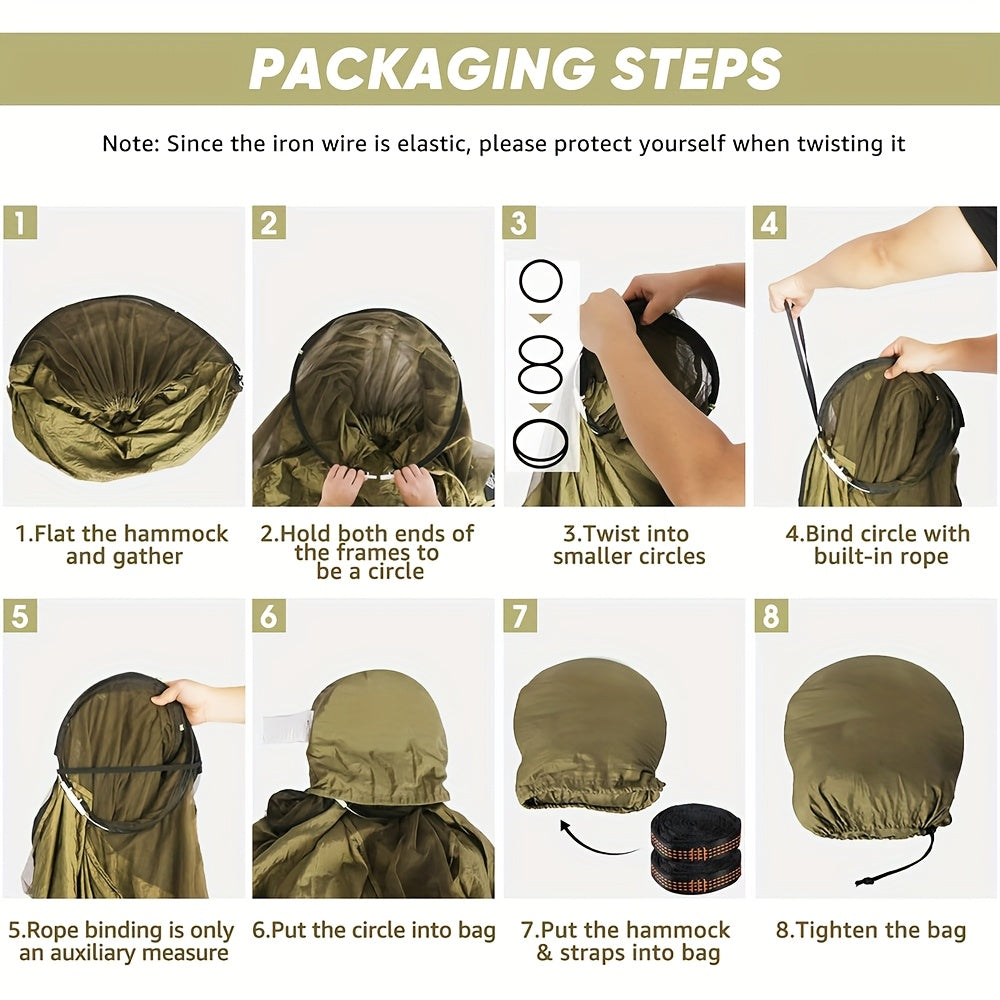 PACKAGING STEPS

Note: Since the iron wire is elastic, please protect yourself when twisting it

1

1.Flat the hammock and gather

2

2.Hold both ends of the frames to be a circle

3

3.Twist into smaller circles

4

4.Bind circle with built-in rope

5

5.Rope binding is only an auxiliary measure

6

6.Put the circle into bag

7

7.Put the hammock & straps into bag

8

8.Tighten the bag