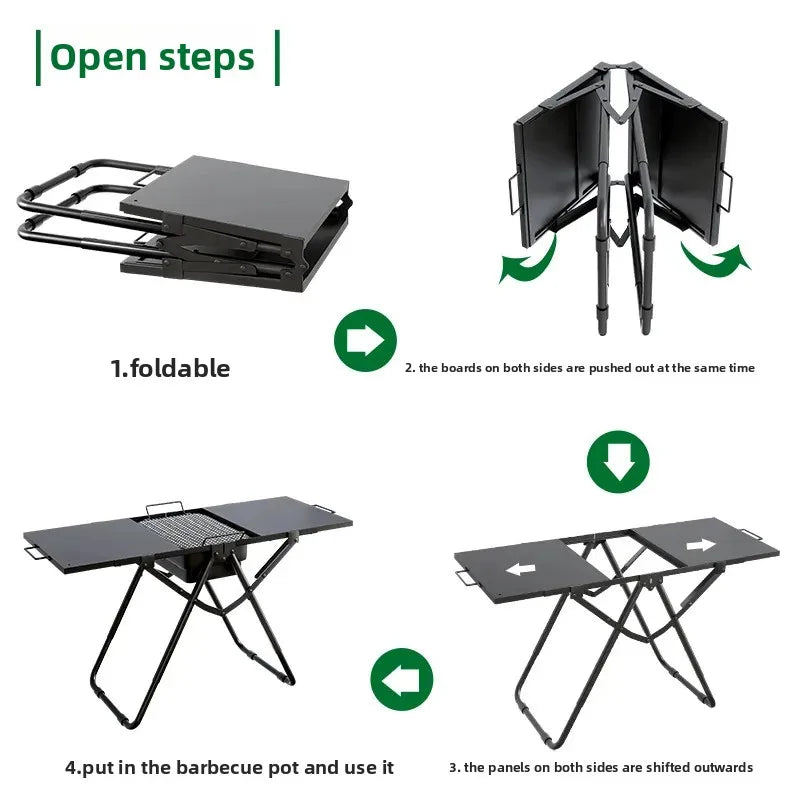 Open steps

1.foldable

2. the boards on both sides are pushed out at the same time

3. the panels on both sides are shifted outwards

4.put in the barbecue pot and use it