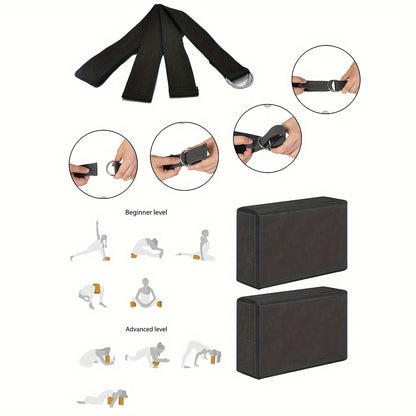 Beginner level

Advanced level