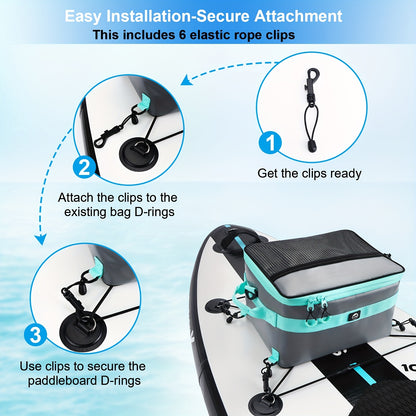 Easy Installation-Secure Attachment
This includes 6 elastic rope clips

1
Get the clips ready

2
Attach the clips to the existing bag D-rings

3
Use clips to secure the paddleboard D-rings

10