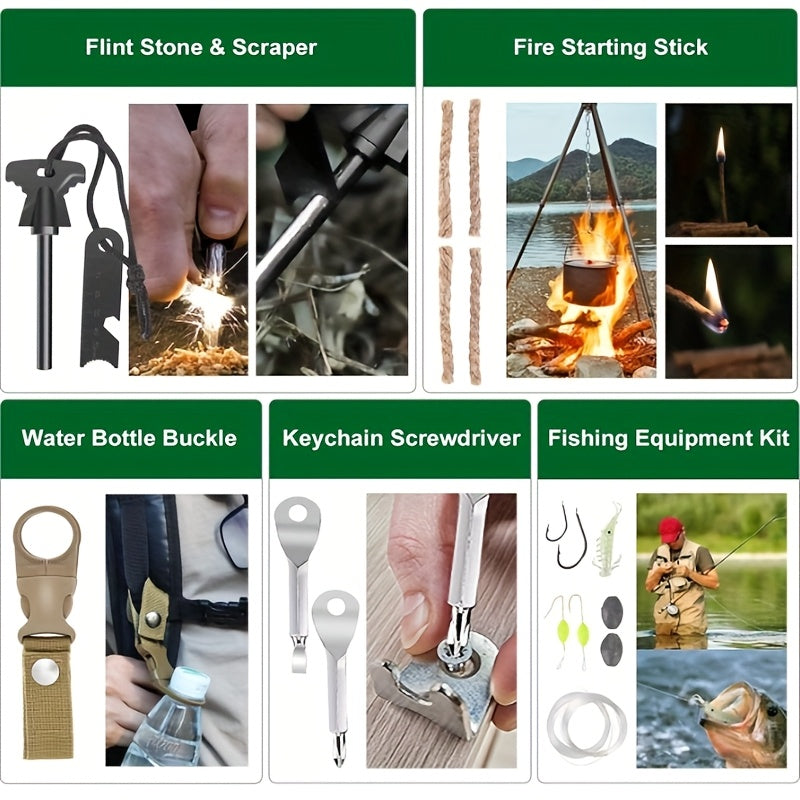 Flint Stone & Scraper

Fire Starting Stick

Water Bottle Buckle

Keychain Screwdriver

Fishing Equipment Kit